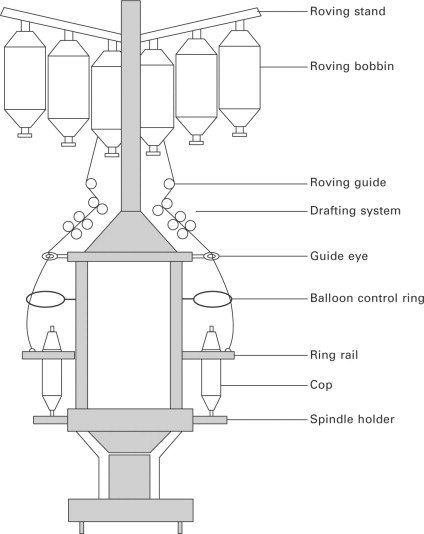 Roving stand
Roving bobbin
Roving guide
Drafting system
Guide eye
Balloon control ring
Ring rail
Cop
Spindle holder